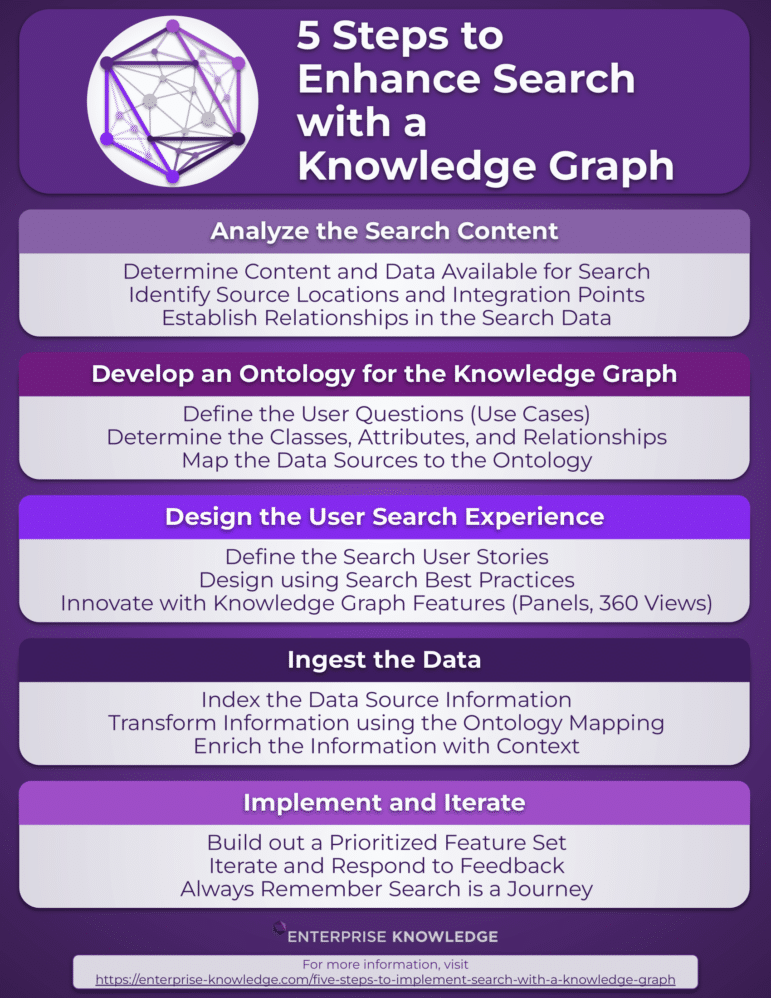 5 Steps to Enhance Search with a Knowledge Graph

Analyze the Search Content

Determine Content and Data Available for Search
Identify Source Locations and Integration Points
Establish Relationships in the Search Data

Develop an Ontology for the Knowledge Graph

Define the User Questions (Use Cases)
Determine the Classes, Attributes, and Relationships
Map the Data Sources to the Ontology

Design the User Search Experience

Define the Search User Stories
Design using Search Best Practices
Innovate with Knowledge Graph Features (Panels, 360 Views)

Ingest the Data

Index the Data Source Information
Transform Information using the Ontology Mapping
Enrich the Information with Context

Implement and Iterate

Build out a Prioritized Feature Set
Iterate and Respond to Feedback
Always Remember Search is a Journey

ENTERPRISE KNOWLEDGE

For more information, visit
https://enterprise-knowledge.com/five-steps-to-implement-search-with-a-knowledge-graph